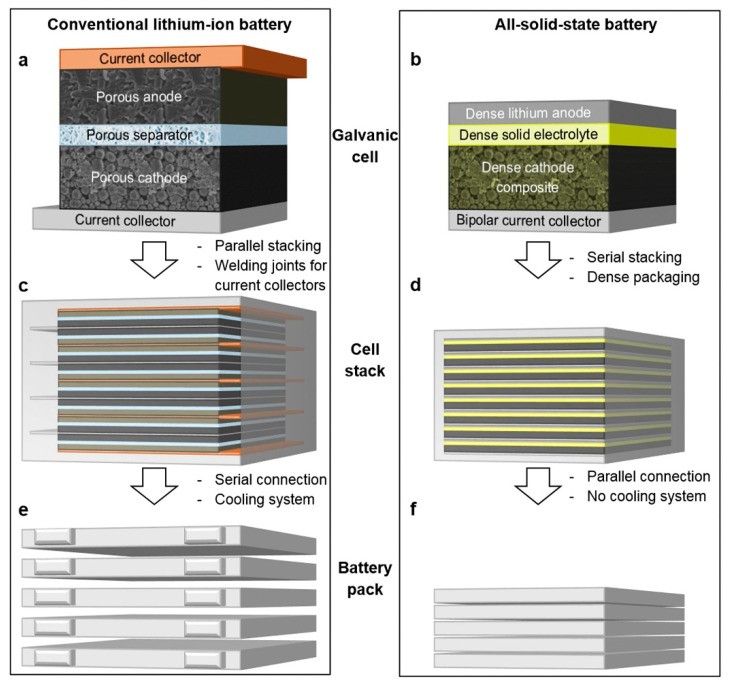 Conventional lithium-ion battery

a

Current collector

Porous anode

Porous separator

Porous cathode

Current collector

- Parallel stacking
- Welding joints for current collectors

c

- Serial connection
- Cooling system

e

Galvanic cell

Cell stack

Battery pack

All-solid-state battery

b

Dense lithium anode

Dense solid electrolyte

Dense cathode composite

Bipolar current collector

- Serial stacking
- Dense packaging

d

- Parallel connection
- No cooling system

f