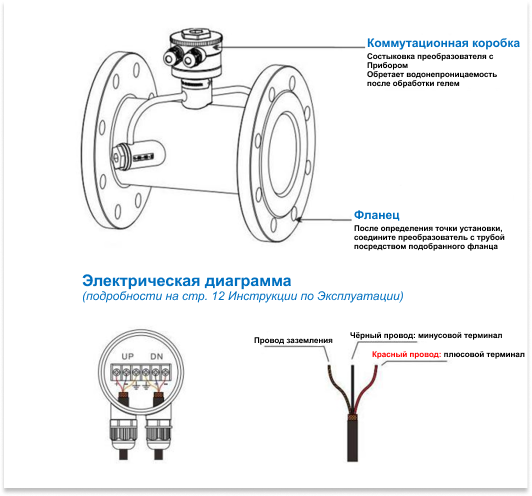 Коммутационная коробка
Состыковка преобразователя с Прибором
Обретает водонепроницаемость после обработки гелем

Фланец
После определения точки установки, соедините преобразователь с трубой посредством подобранного фланца

Электрическая диаграмма
(подробности на стр. 12 Инструкции по Эксплуатации)

UP DN

Провод заземления

Чёрный провод: минусовой терминал

Красный провод: плюсовой терминал