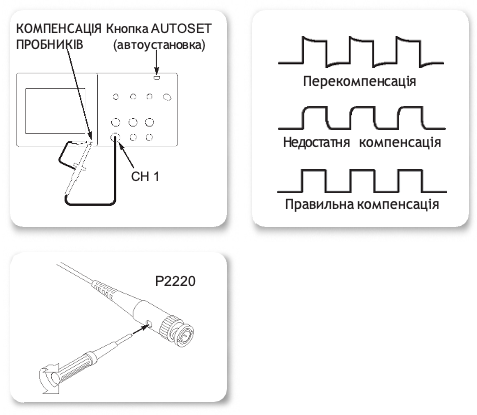 КОМПЕНСАЦІЯ ПРОБНИКІВ

Кнопка AUTOSET (автоустановка)

CH 1

Перекомпенсація

Недостатня компенсація

Правильна компенсація

P2220