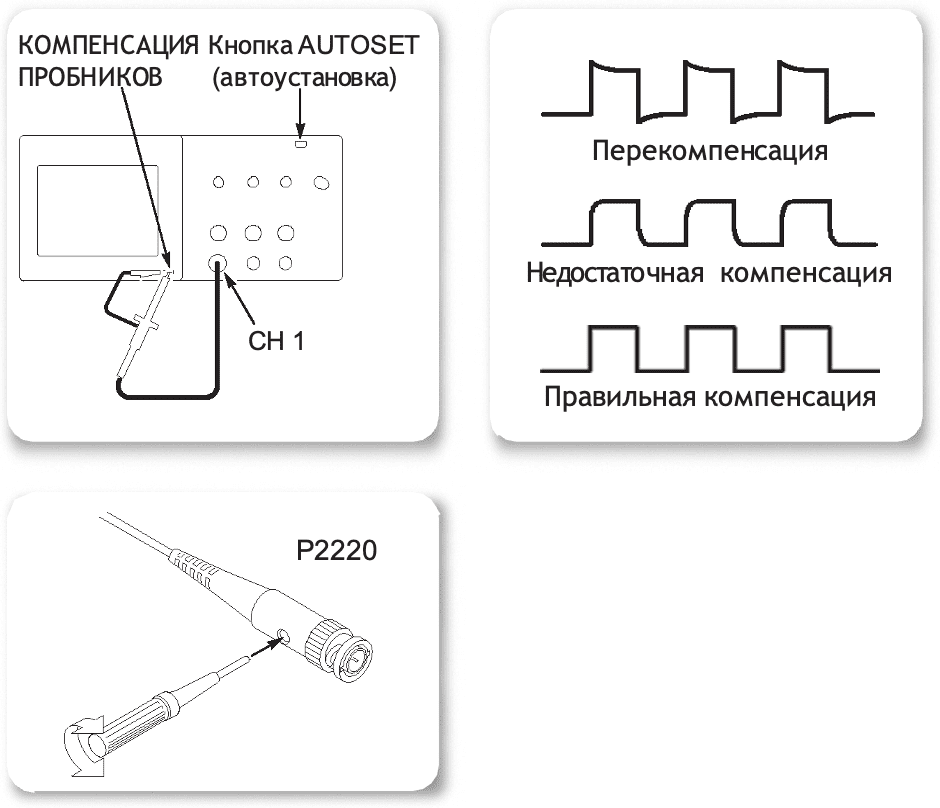 КОМПЕНСАЦИЯ ПРОБНИКОВ

Кнопка AUTOSET (автоустановка)

CH 1

Перекомпенсация

Недостаточная компенсация

Правильная компенсация

P2220