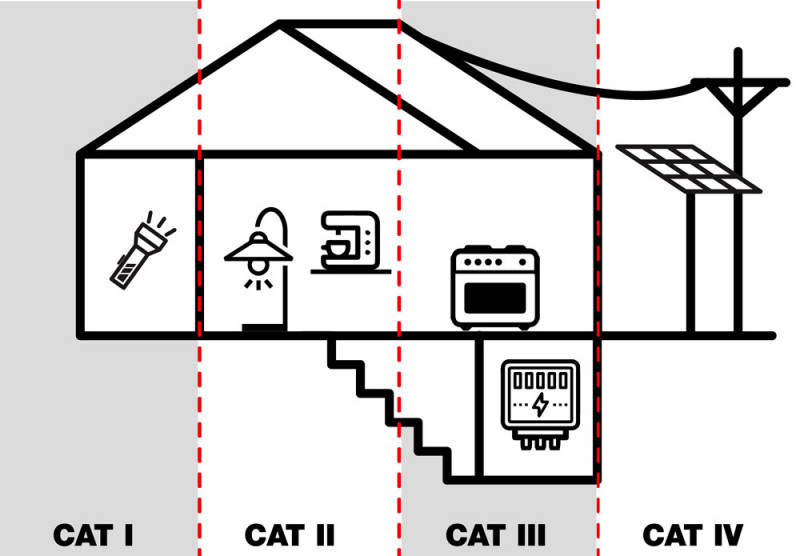 CAT I CAT II CAT III CAT IV