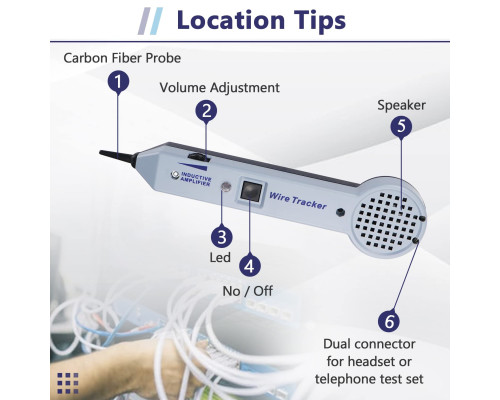 Location Tips

Carbon Fiber Probe

1

Volume Adjustment

2

Speaker

5

INDUCTIVE AMPLIFIER

Wire Tracker

3

Led

4

No / Off

6

Dual connector for headset or telephone test set